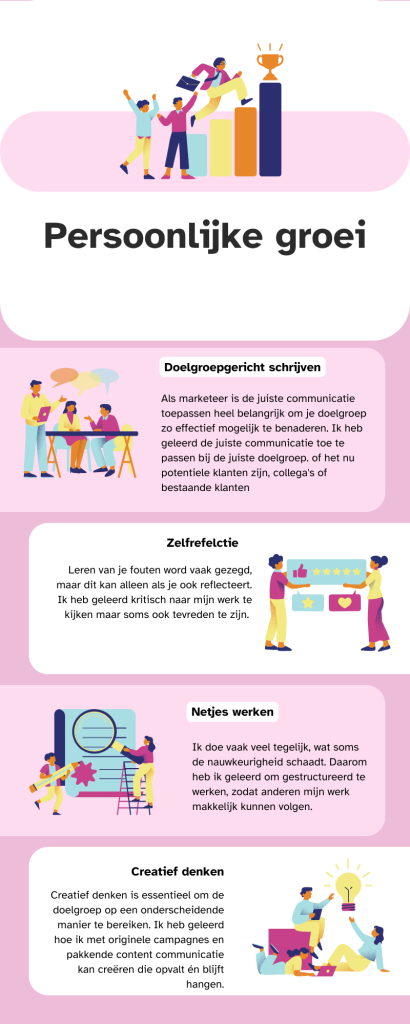 Persoonlijke groei

Doelgroepgericht schrijven

Als marketeer is de juiste communicatie toepassen heel belangrijk om je doelgroep zo effectief mogelijk te benaderen. Ik heb geleerd de juiste communicatie toe te passen bij de juiste doelgroep. of het nu potentiele klanten zijn, collega's of bestaande klanten

Zelfrefelctie

Leren van je fouten word vaak gezegd, maar dit kan alleen als je ook reflecteert. Ik heb geleerd kritisch naar mijn werk te kijken maar soms ook tevreden te zijn.

Netjes werken

Ik doe vaak veel tegelijk, wat soms de nauwkeurigheid schaadt. Daarom heb ik geleerd om gestructureerd te werken, zodat anderen mijn werk makkelijk kunnen volgen.

Creatief denken

Creatief denken is essentieel om de doelgroep op een onderscheidende manier te bereiken. Ik heb geleerd hoe ik met originele campagnes en pakkende content communicatie kan creëren die opvalt én blijft hangen.